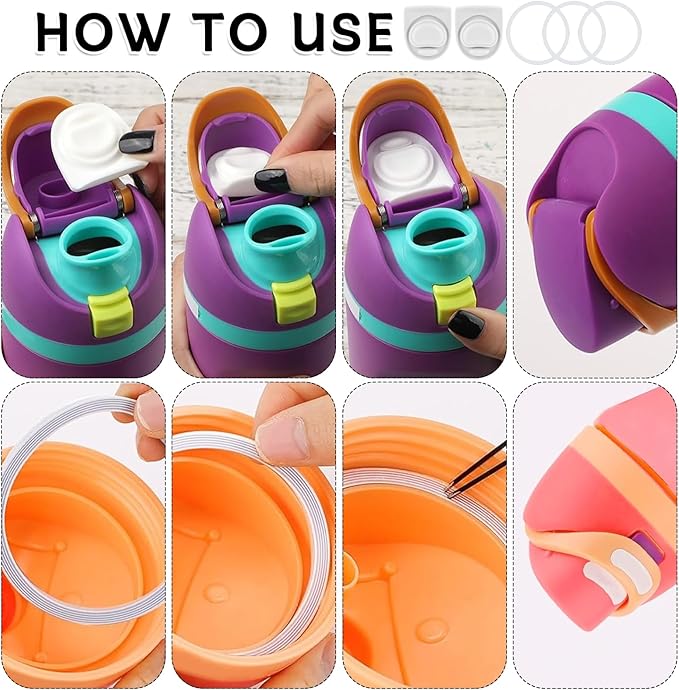 HOW TO USE