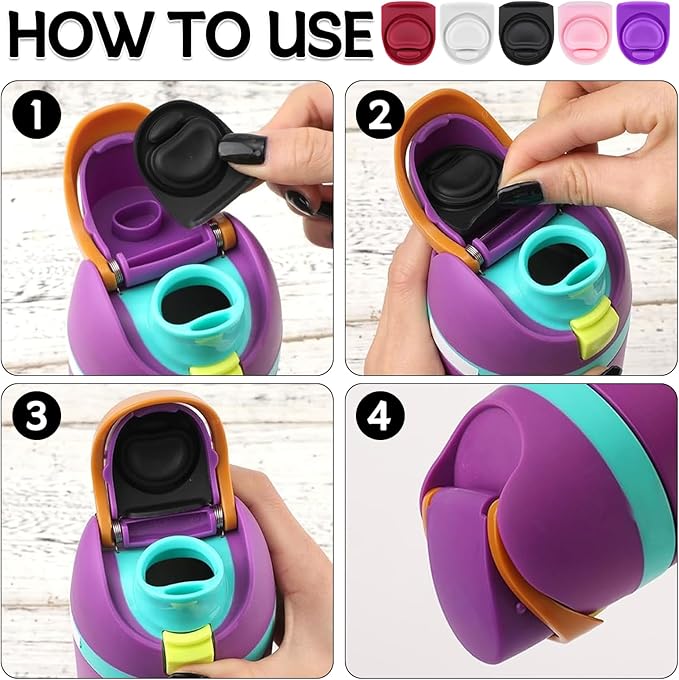 HOW TO USE

1

2

3

4