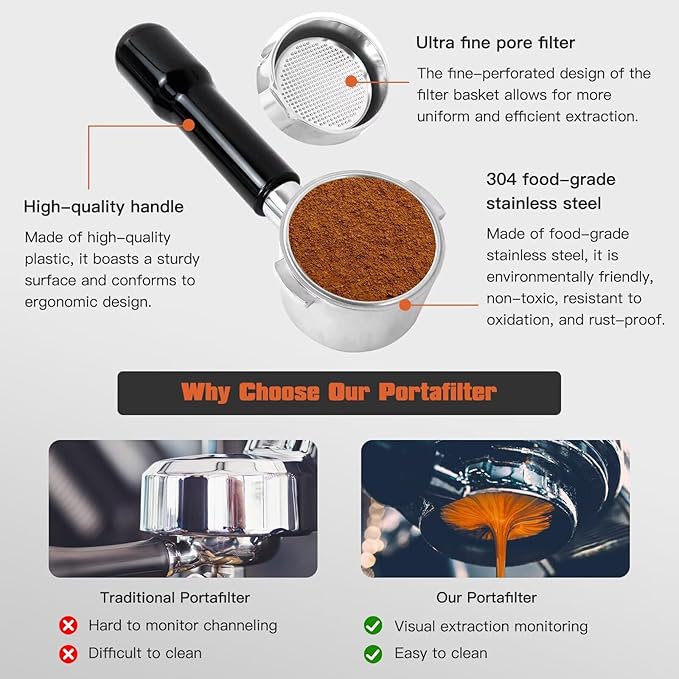 Ultra fine pore filter

The fine-perforated design of the filter basket allows for more uniform and efficient extraction.

High-quality handle

Made of high-quality plastic, it boasts a sturdy surface and conforms to ergonomic design.

304 food-grade stainless steel

Made of food-grade stainless steel, it is environmentally friendly, non-toxic, resistant to oxidation, and rust-proof.

Why Choose Our Portafilter

Traditional Portafilter

Hard to monitor channeling

Difficult to clean

Our Portafilter

Visual extraction monitoring

Easy to clean