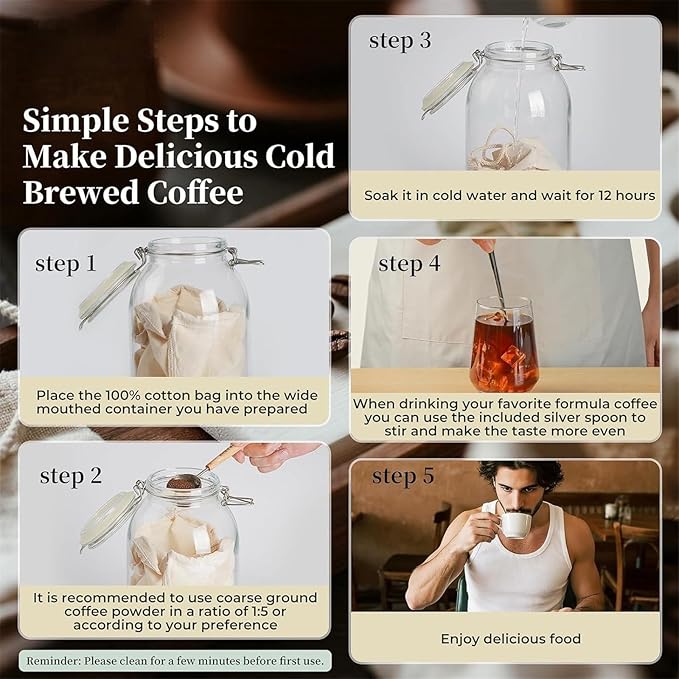 Simple Steps to Make Delicious Cold Brewed Coffee

step 1

Place the 100% cotton bag into the wide mouthed container you have prepared

step 2

It is recommended to use coarse ground coffee powder in a ratio of 1:5 or according to your preference

Reminder: Please clean for a few minutes before first use.

step 3

Soak it in cold water and wait for 12 hours

step 4

When drinking your favorite formula coffee you can use the included silver spoon to stir and make the taste more even

step 5

Enjoy delicious food