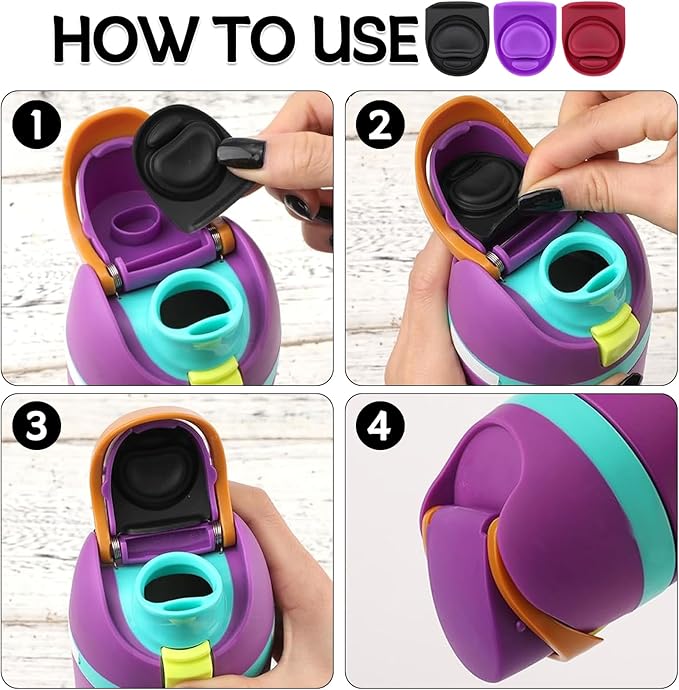 HOW TO USE

1

2

3

4