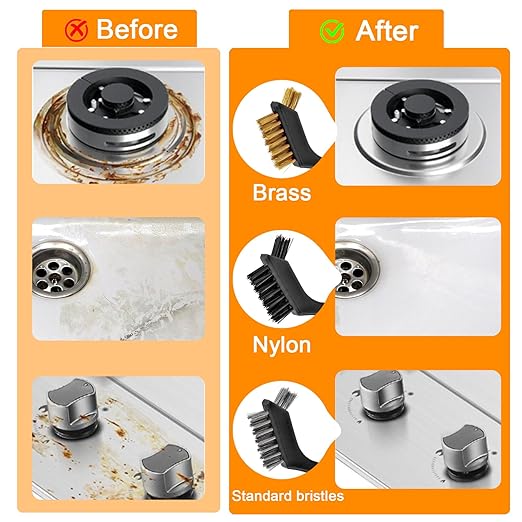 Before

After

Brass

Nylon

Standard bristles