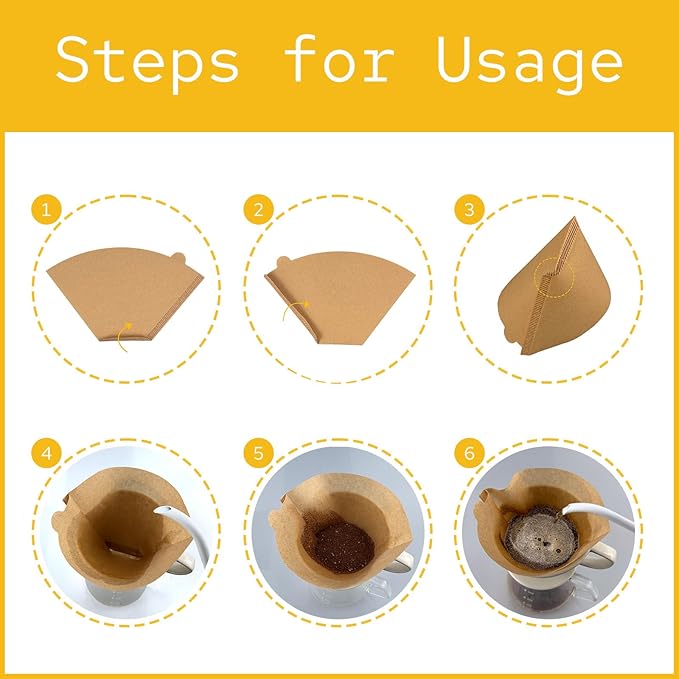 Steps for Usage

1

2

3

4

5

6