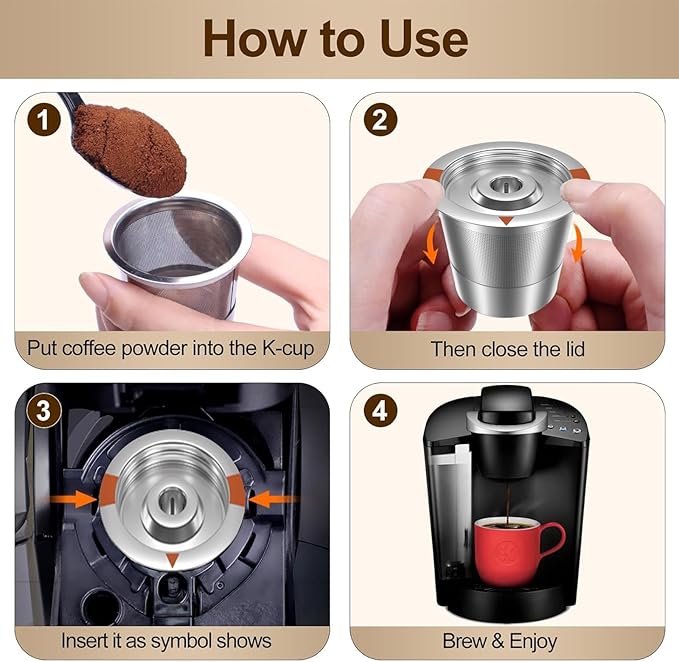 How to Use

1
Put coffee powder into the K-cup

2
Then close the lid

3
Insert it as symbol shows

4
Brew & Enjoy