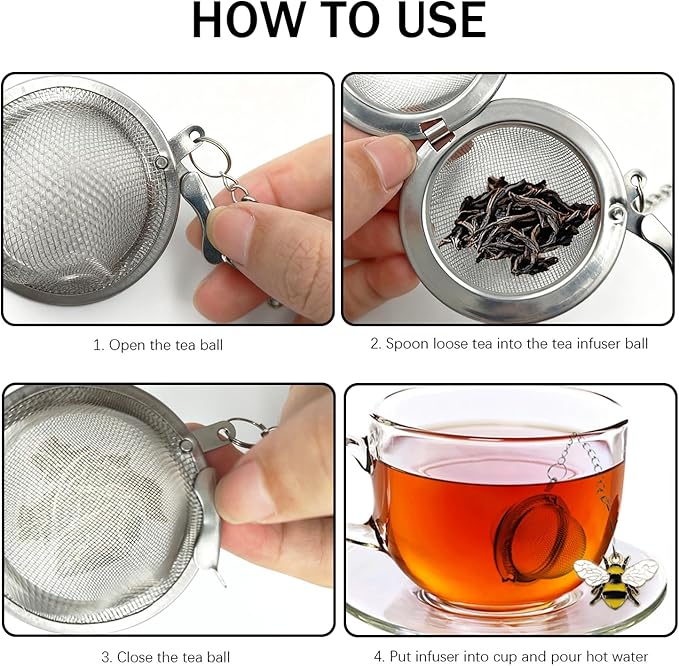 HOW TO USE

1. Open the tea ball

2. Spoon loose tea into the tea infuser ball

3. Close the tea ball

4. Put infuser into cup and pour hot water