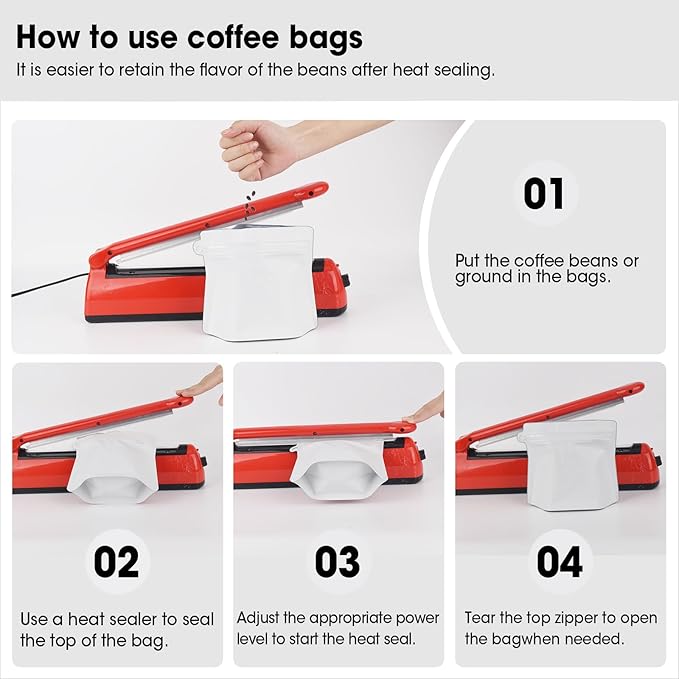 How to use coffee bags
It is easier to retain the flavor of the beans after heat sealing.

01
Put the coffee beans or ground in the bags.

02
Use a heat sealer to seal the top of the bag.

03
Adjust the appropriate power level to start the heat seal.

04
Tear the top zipper to open the bagwhen needed.