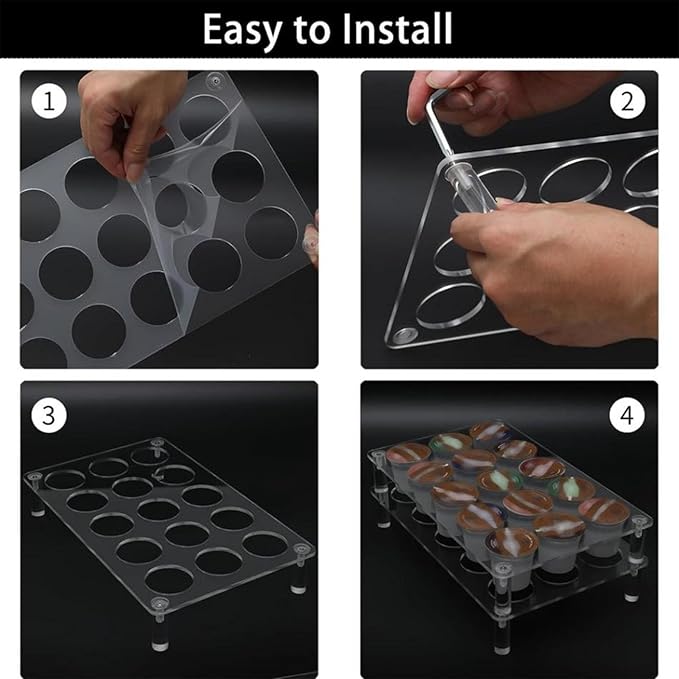 Easy to Install

1

2

3

4