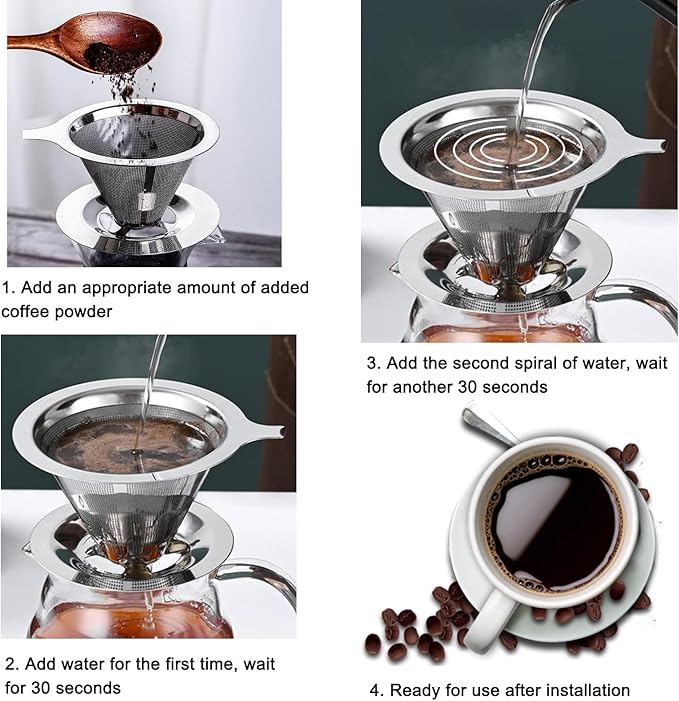 1. Add an appropriate amount of added coffee powder

2. Add water for the first time, wait for 30 seconds

3. Add the second spiral of water, wait for another 30 seconds

4. Ready for use after installation