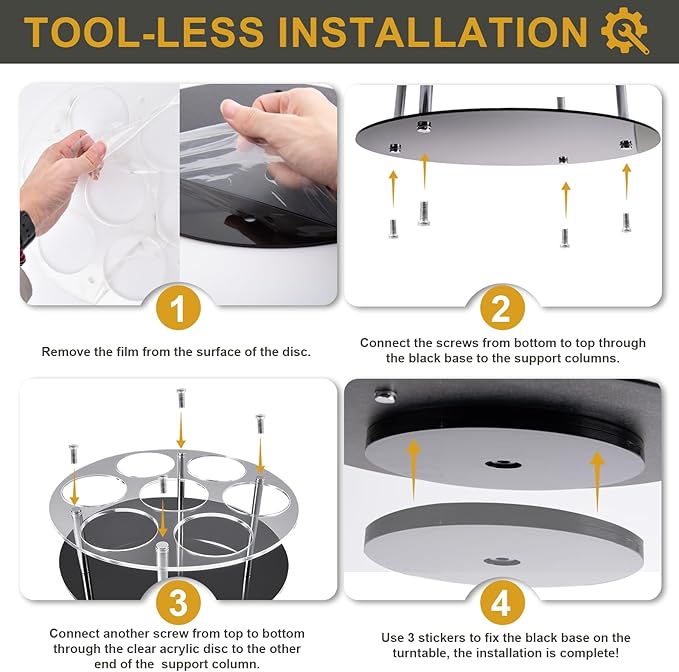 TOOL-LESS INSTALLATION

1

Remove the film from the surface of the disc.

2

Connect the screws from bottom to top through the black base to the support columns.

3

Connect another screw from top to bottom through the clear acrylic disc to the other end of the support column.

4

Use 3 stickers to fix the black base on the turntable, the installation is complete!