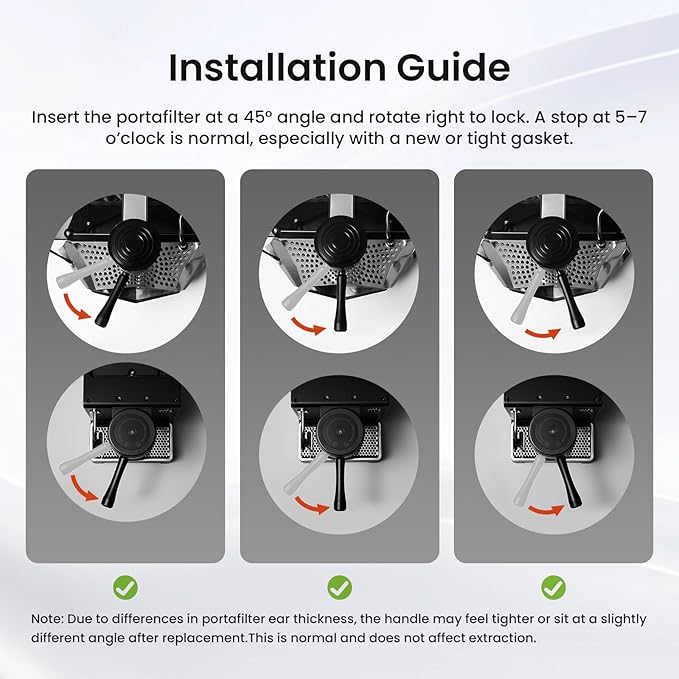 Installation Guide

Insert the portafilter at a 45° angle and rotate right to lock. A stop at 5–7 o'clock is normal, especially with a new or tight gasket.

Note: Due to differences in portafilter ear thickness, the handle may feel tighter or sit at a slightly different angle after replacement.This is normal and does not affect extraction.