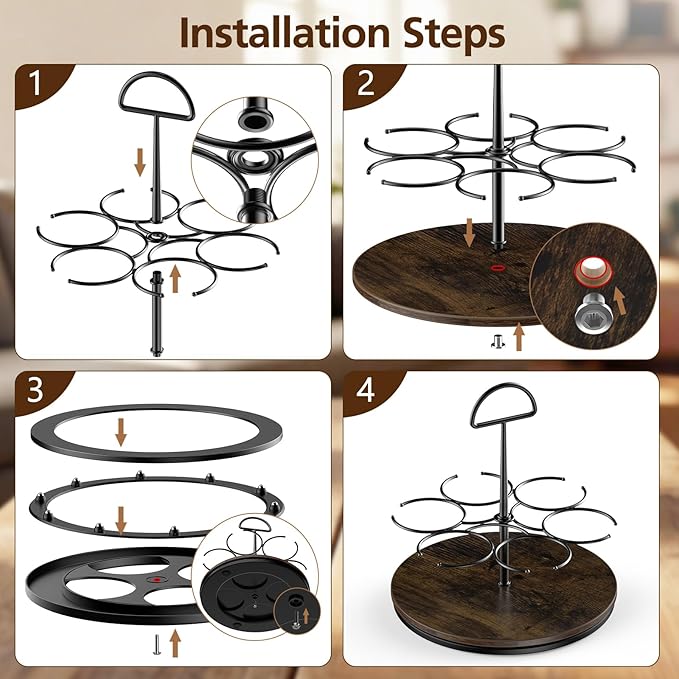 Installation Steps

1

2

3

4