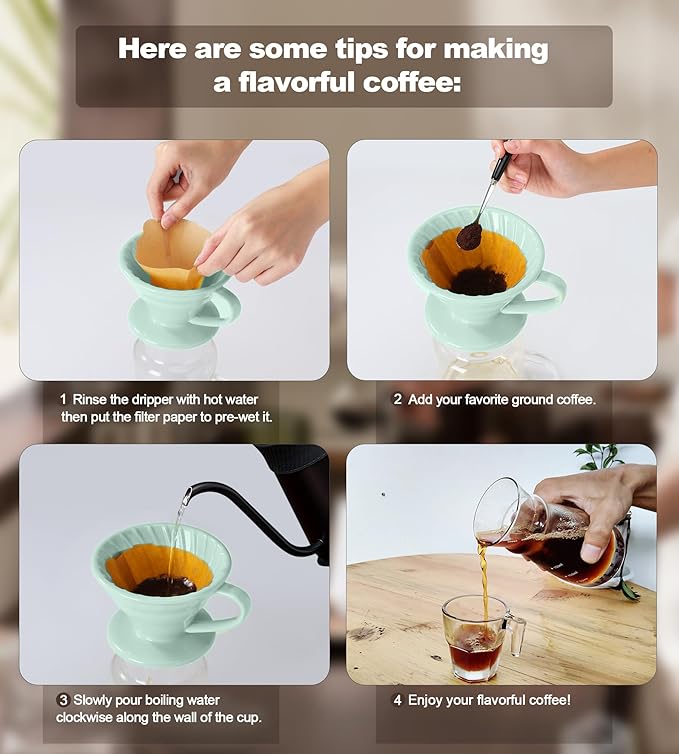 Here are some tips for making a flavorful coffee:

1 Rinse the dripper with hot water then put the filter paper to pre-wet it.

2 Add your favorite ground coffee.

3 Slowly pour boiling water clockwise along the wall of the cup.

4 Enjoy your flavorful coffee!