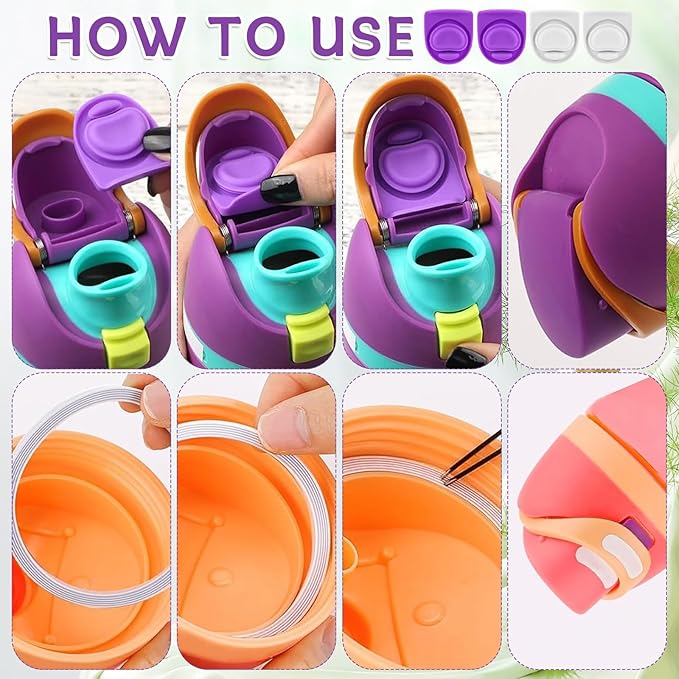 HOW TO USE