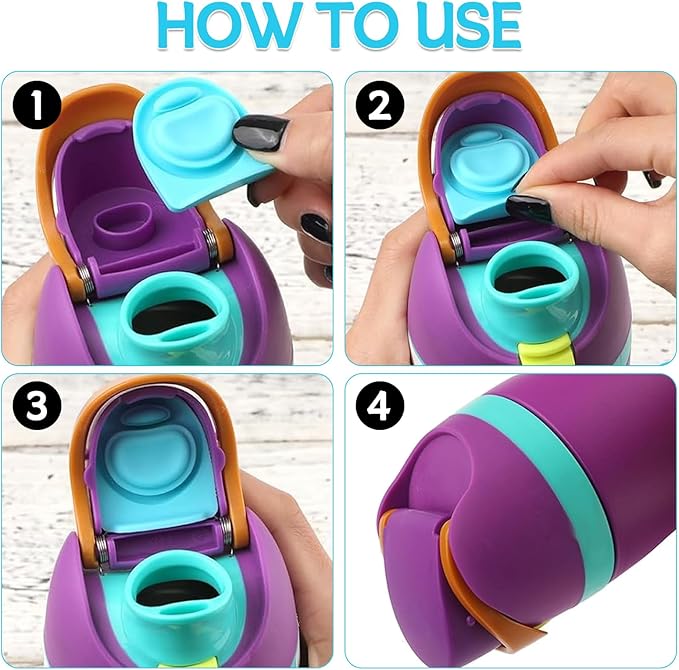 HOW TO USE

1

2

3

4