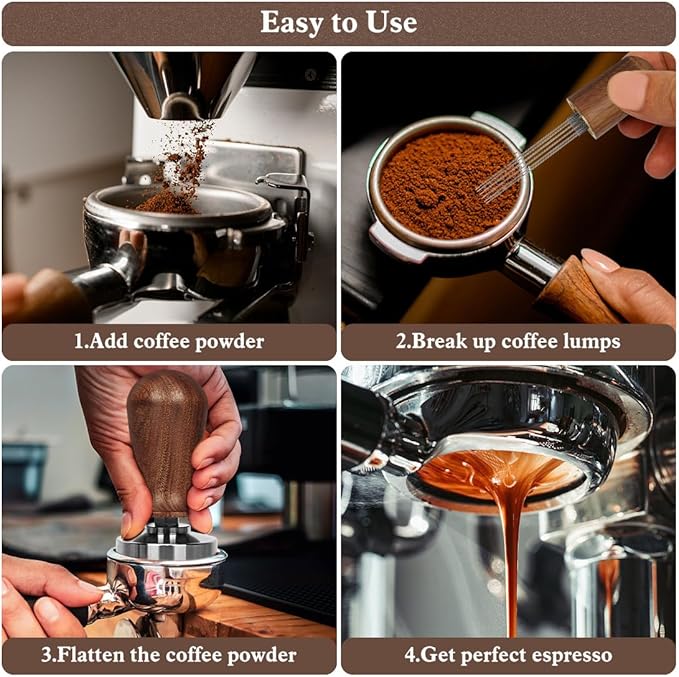 Easy to Use

1.Add coffee powder

2.Break up coffee lumps

3.Flatten the coffee powder

4.Get perfect espresso