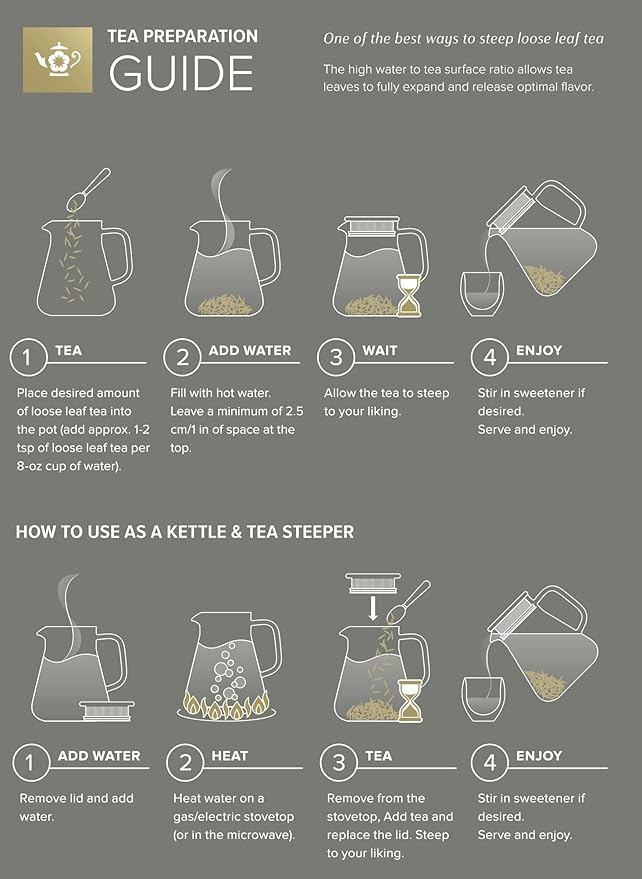 TEA PREPARATION
GUIDE

One of the best ways to steep loose leaf tea

The high water to tea surface ratio allows tea leaves to fully expand and release optimal flavor.

1 TEA

Place desired amount of loose leaf tea into the pot (add approx. 1-2 tsp of loose leaf tea per 8-oz cup of water).

2 ADD WATER

Fill with hot water. Leave a minimum of 2.5 cm/1 in of space at the top.

3 WAIT

Allow the tea to steep to your liking.

4 ENJOY

Stir in sweetener if desired.
Serve and enjoy.

HOW TO USE AS A KETTLE & TEA STEEPER

1 ADD WATER

Remove lid and add water.

2 HEAT

Heat water on a gas/electric stovetop (or in the microwave).

3 TEA

Remove from the stovetop, Add tea and replace the lid. Steep to your liking.

4 ENJOY

Stir in sweetener if desired.
Serve and enjoy.