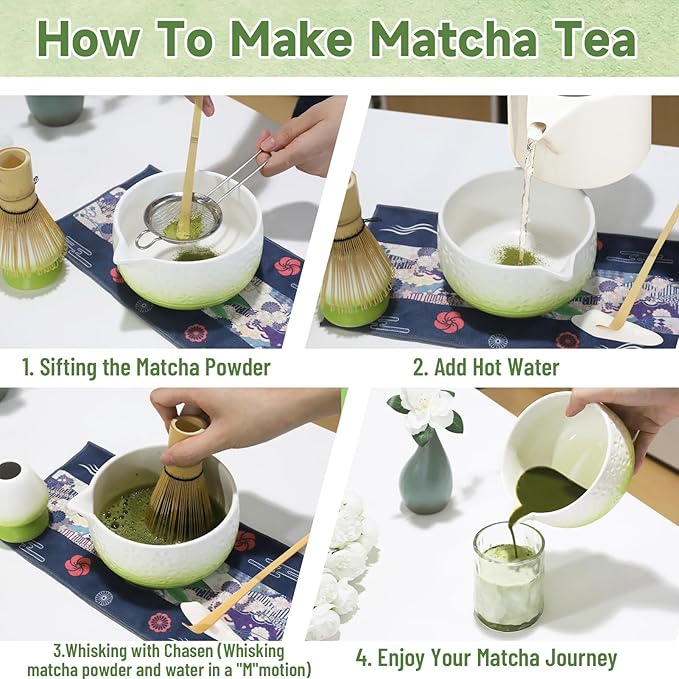 How To Make Matcha Tea

1. Sifting the Matcha Powder

2. Add Hot Water

3.Whisking with Chasen (Whisking matcha powder and water in a "M"motion)

4. Enjoy Your Matcha Journey