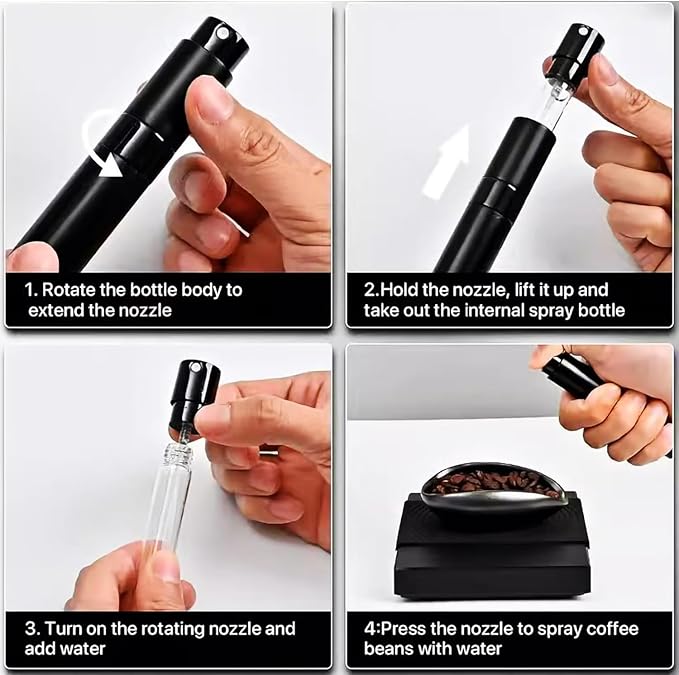 1. Rotate the bottle body to extend the nozzle

2.Hold the nozzle, lift it up and take out the internal spray bottle

3. Turn on the rotating nozzle and add water

4:Press the nozzle to spray coffee beans with water