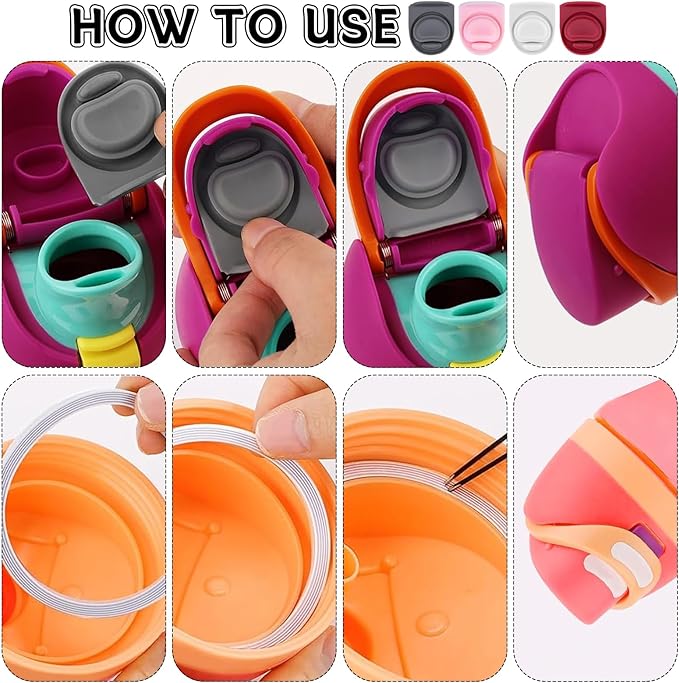 HOW TO USE