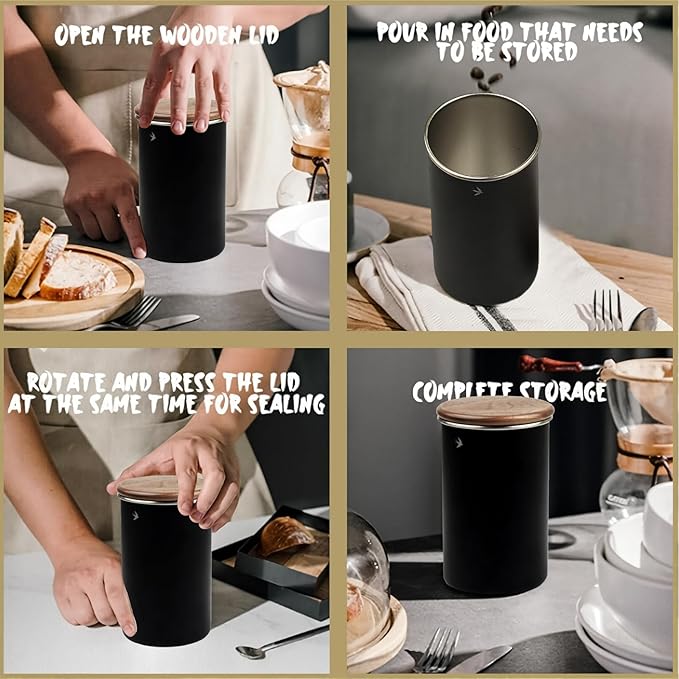 OPEN THE WOODEN LID

POUR IN FOOD THAT NEEDS TO BE STORED

ROTATE AND PRESS THE LID AT THE SAME TIME FOR SEALING

COMPLETE STORAGE