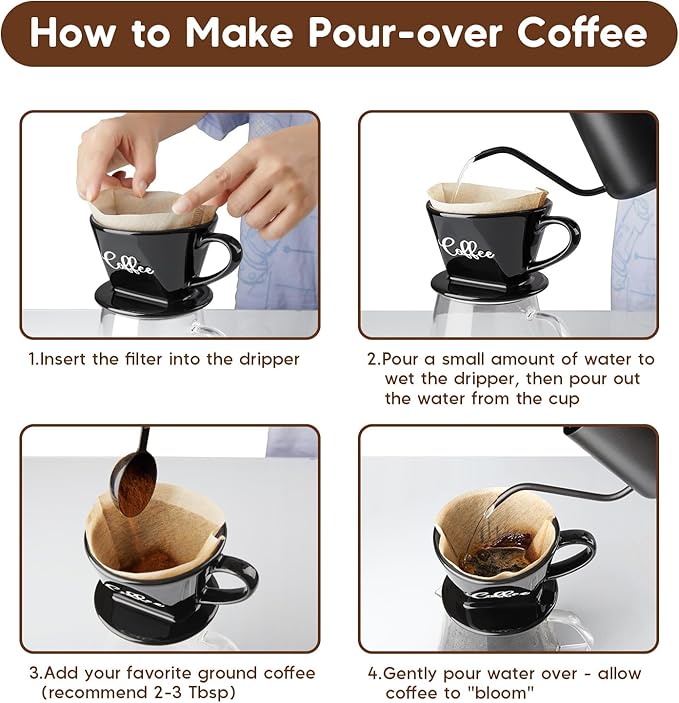 How to Make Pour-over Coffee

Coffee

1.Insert the filter into the dripper

Coffee

2.Pour a small amount of water to wet the dripper, then pour out the water from the cup

Coffee

3.Add your favorite ground coffee (recommend 2-3 Tbsp)

Coffee

4.Gently pour water over - allow coffee to "bloom"