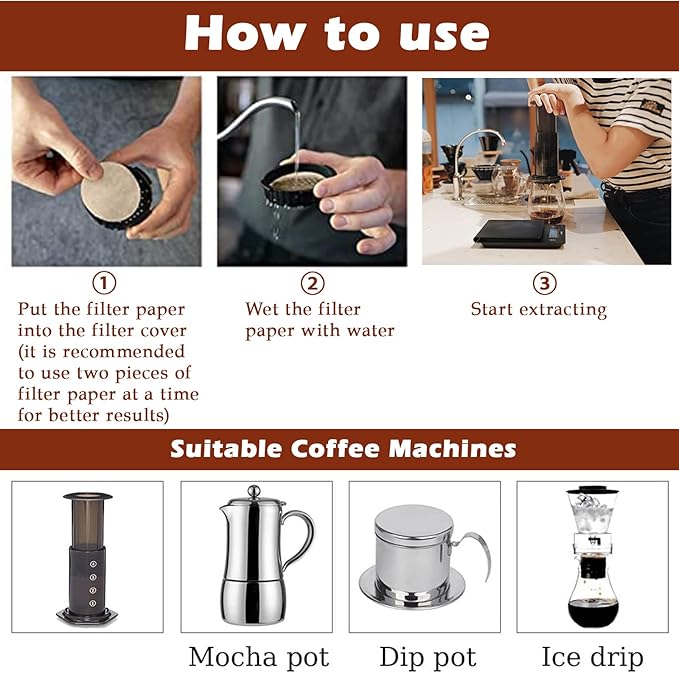 How to use

①
Put the filter paper into the filter cover (it is recommended to use two pieces of filter paper at a time for better results)

②
Wet the filter paper with water

③
Start extracting

Suitable Coffee Machines

Mocha pot

Dip pot

Ice drip