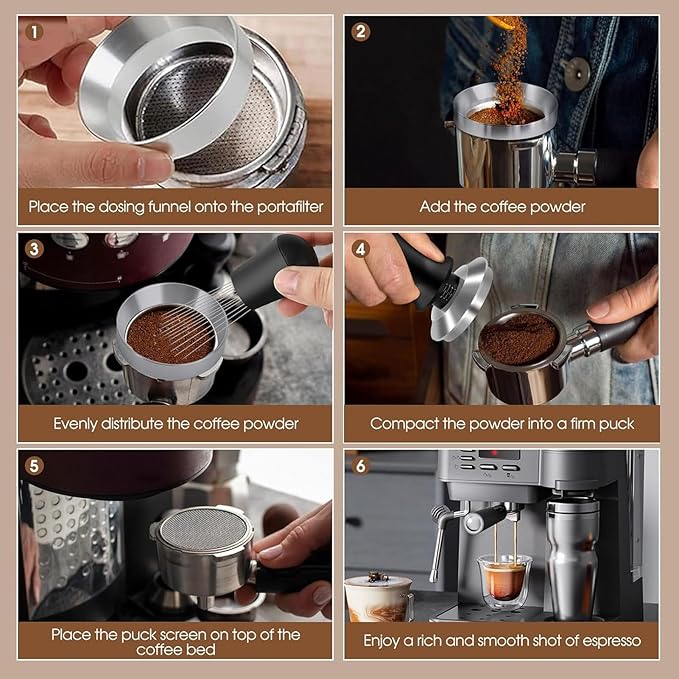 1
Place the dosing funnel onto the portafilter

2
Add the coffee powder

3
Evenly distribute the coffee powder

4
Compact the powder into a firm puck

5
Place the puck screen on top of the coffee bed

6
Enjoy a rich and smooth shot of espresso