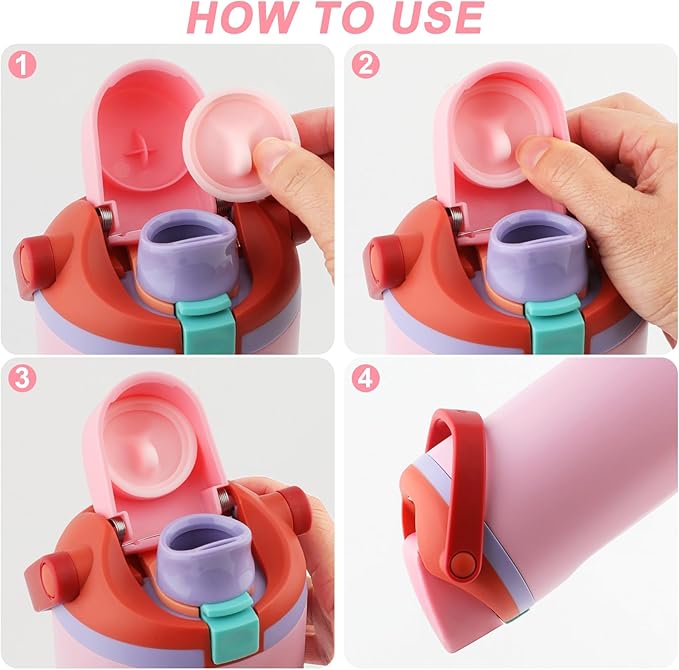 HOW TO USE

1

2

3

4