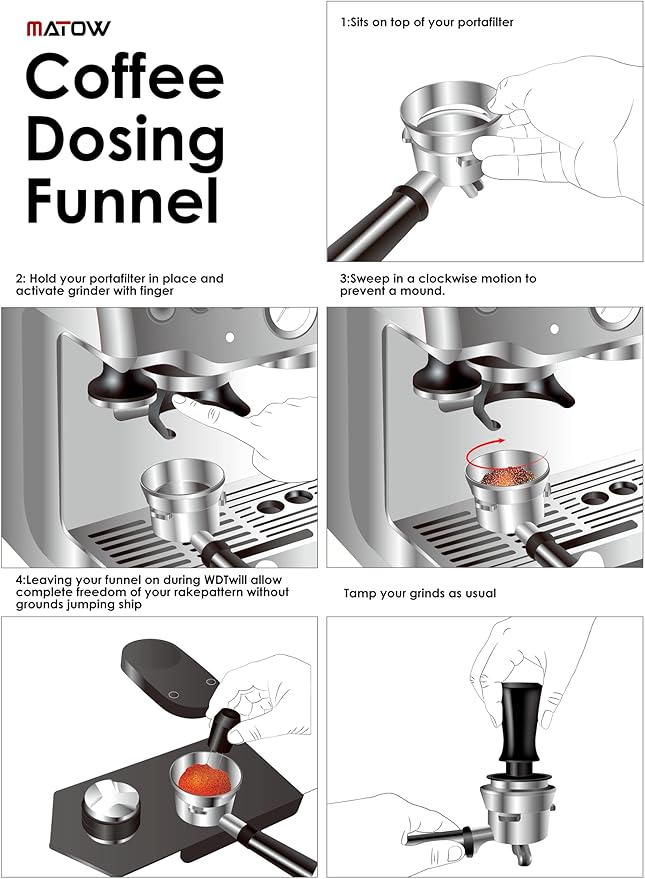 MATOW

Coffee Dosing Funnel

1:Sits on top of your portafilter

2: Hold your portafilter in place and activate grinder with finger

3:Sweep in a clockwise motion to prevent a mound.

4:Leaving your funnel on during WDTwill allow complete freedom of your rakepattern without grounds jumping ship

Tamp your grinds as usual