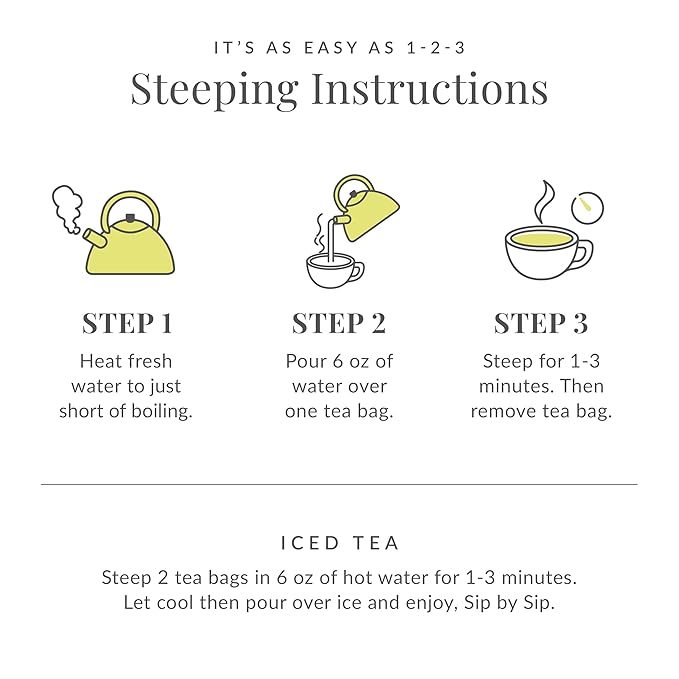 IT'S AS EASY AS 1-2-3

Steeping Instructions

STEP 1

Heat fresh water to just short of boiling.

STEP 2

Pour 6 oz of water over one tea bag.

STEP 3

Steep for 1-3 minutes. Then remove tea bag.

ICED TEA

Steep 2 tea bags in 6 oz of hot water for 1-3 minutes. Let cool then pour over ice and enjoy, Sip by Sip.