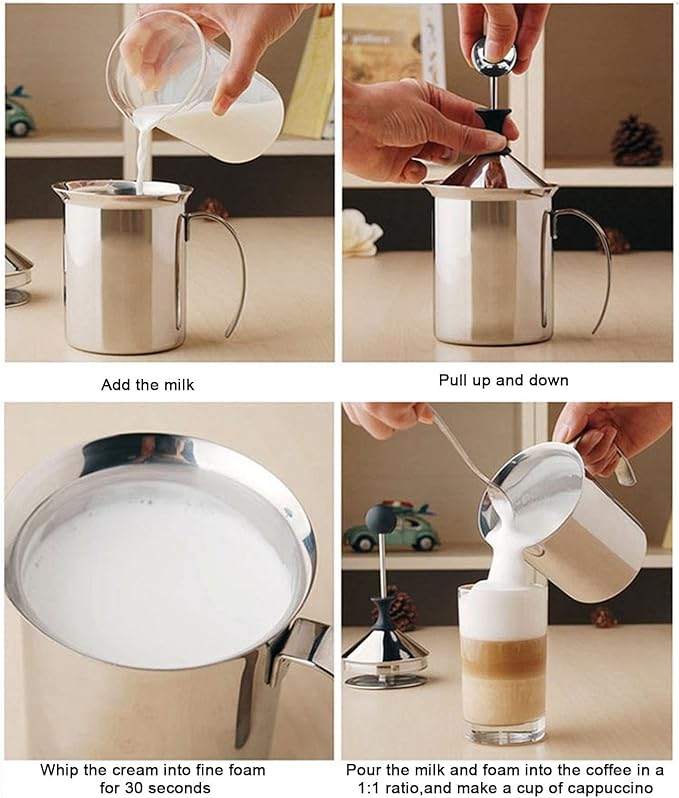 Add the milk

Pull up and down

Whip the cream into fine foam for 30 seconds

Pour the milk and foam into the coffee in a 1:1 ratio,and make a cup of cappuccino