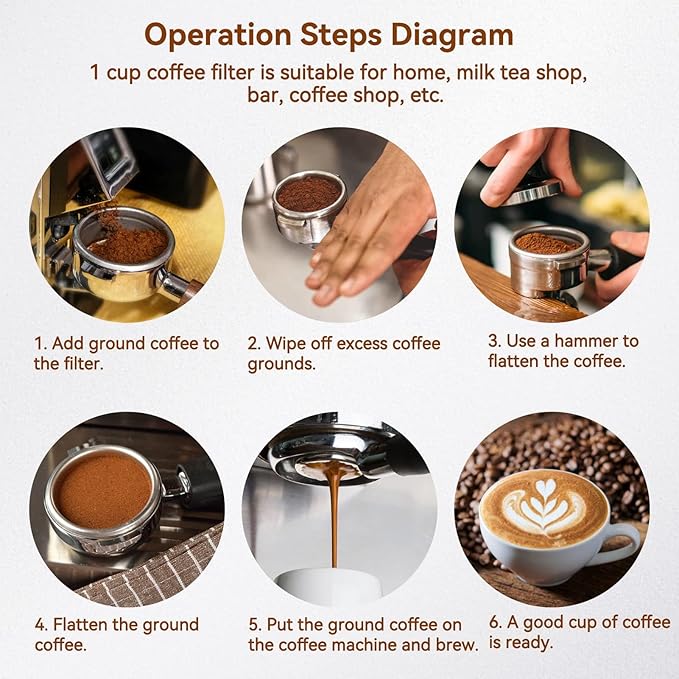 Operation Steps Diagram

1 cup coffee filter is suitable for home, milk tea shop, bar, coffee shop, etc.

1. Add ground coffee to the filter.

2. Wipe off excess coffee grounds.

3. Use a hammer to flatten the coffee.

4. Flatten the ground coffee.

5. Put the ground coffee on the coffee machine and brew.

6. A good cup of coffee is ready.