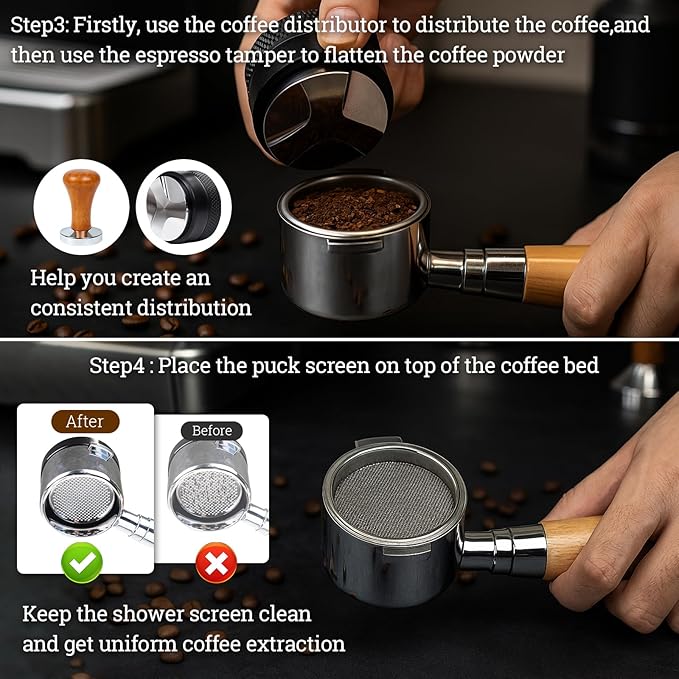 Step3: Firstly, use the coffee distributor to distribute the coffee,and then use the espresso tamper to flatten the coffee powder

Help you create an consistent distribution

Step4 : Place the puck screen on top of the coffee bed

After

Before

Keep the shower screen clean and get uniform coffee extraction