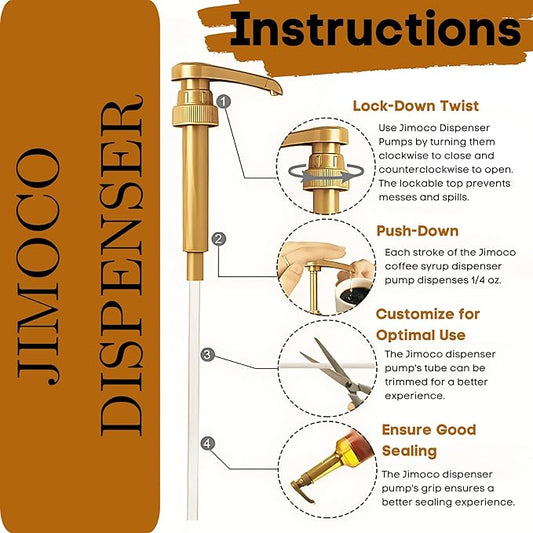 JIMOCO DISPENSER

Instructions

1

Lock-Down Twist

Use Jimoco Dispenser Pumps by turning them clockwise to close and counterclockwise to open. The lockable top prevents messes and spills.

2

Push-Down

Each stroke of the Jimoco coffee syrup dispenser pump dispenses 1/4 oz.

3

Customize for Optimal Use

The Jimoco dispenser pump's tube can be trimmed for a better experience.

4

Ensure Good Sealing

The Jimoco dispenser pump's grip ensures a better sealing experience.