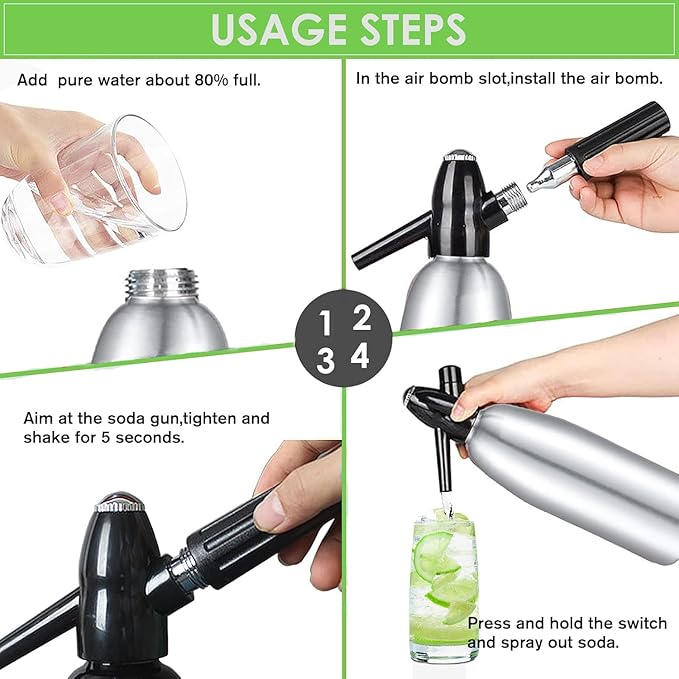 USAGE STEPS

Add pure water about 80% full.

In the air bomb slot,install the air bomb.

1 2
3 4

Aim at the soda gun,tighten and shake for 5 seconds.

Press and hold the switch and spray out soda.