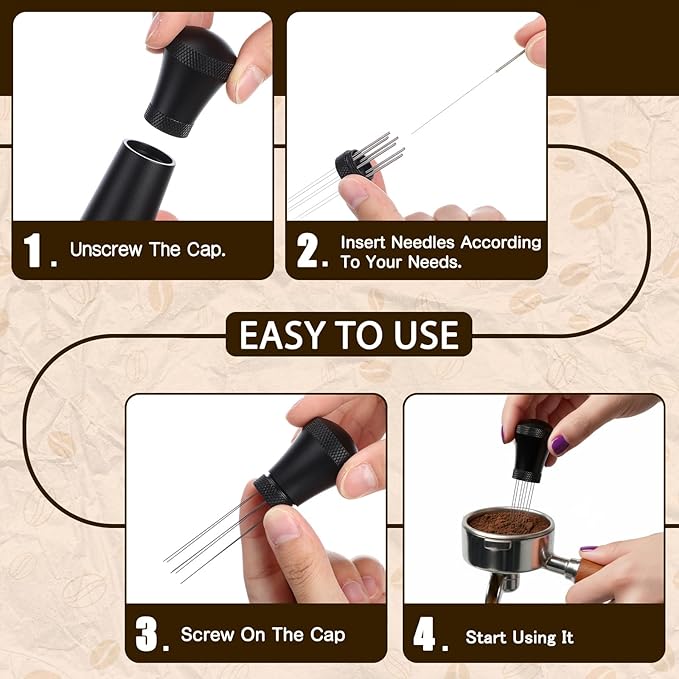 1. Unscrew The Cap.

2. Insert Needles According To Your Needs.

EASY TO USE

3. Screw On The Cap

4. Start Using It