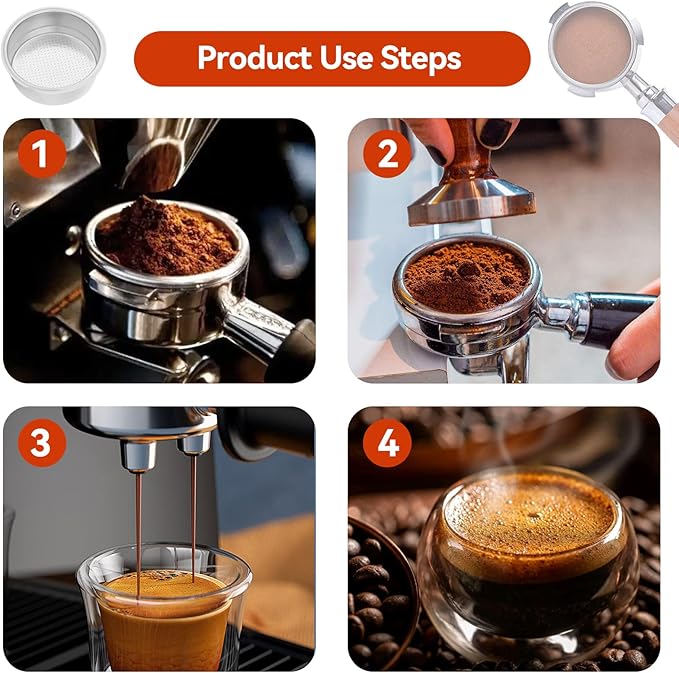 Product Use Steps

1

2

3

4