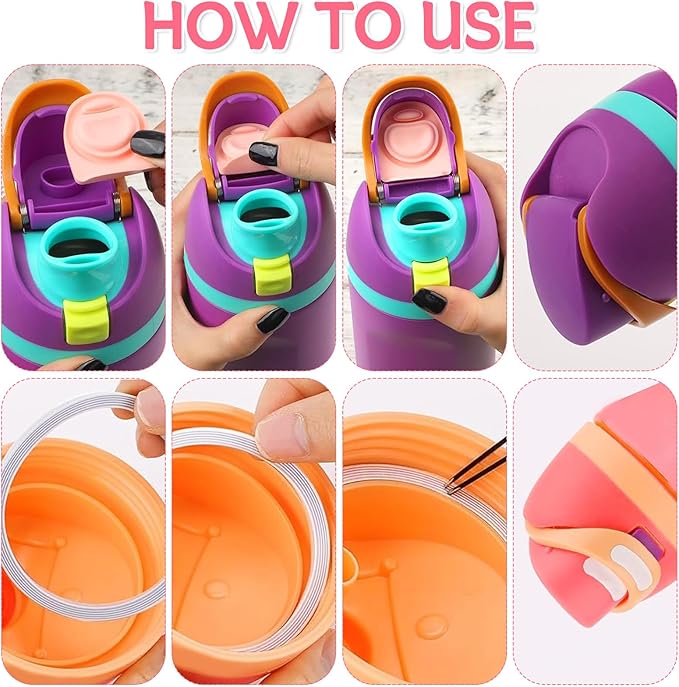 HOW TO USE