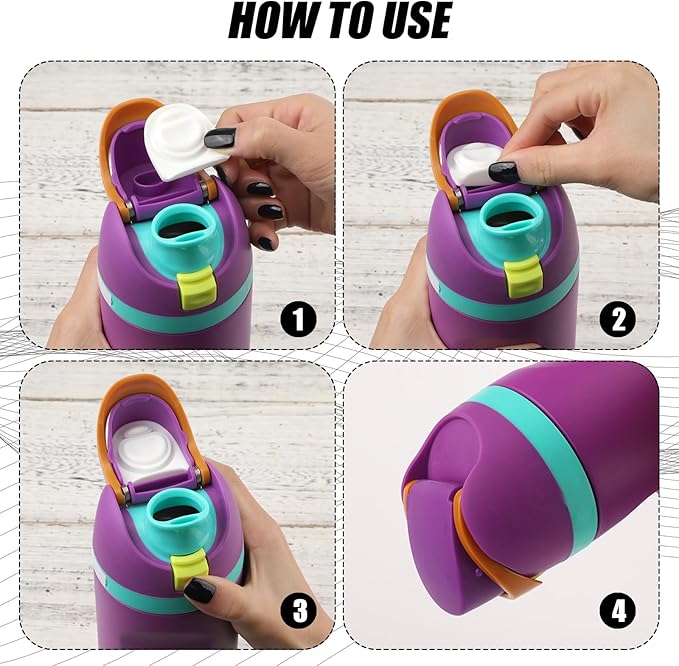 HOW TO USE

1

2

3

4