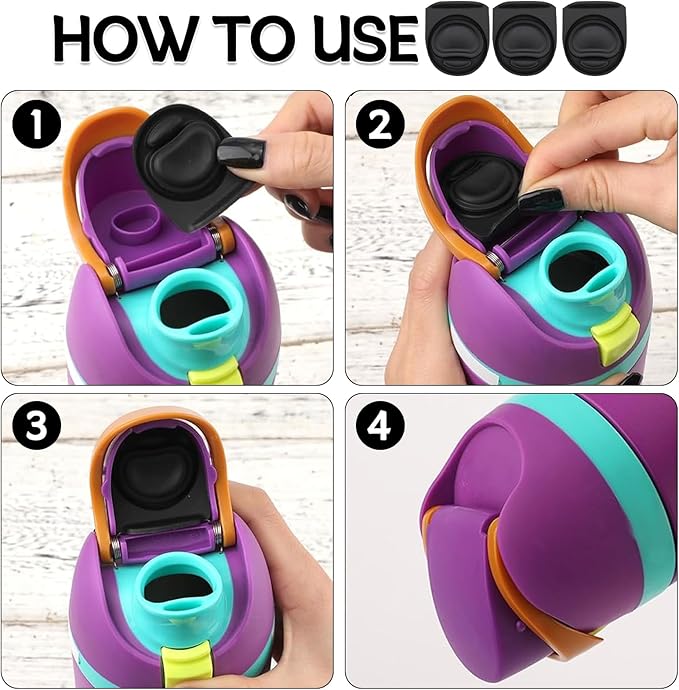 HOW TO USE

1

2

3

4