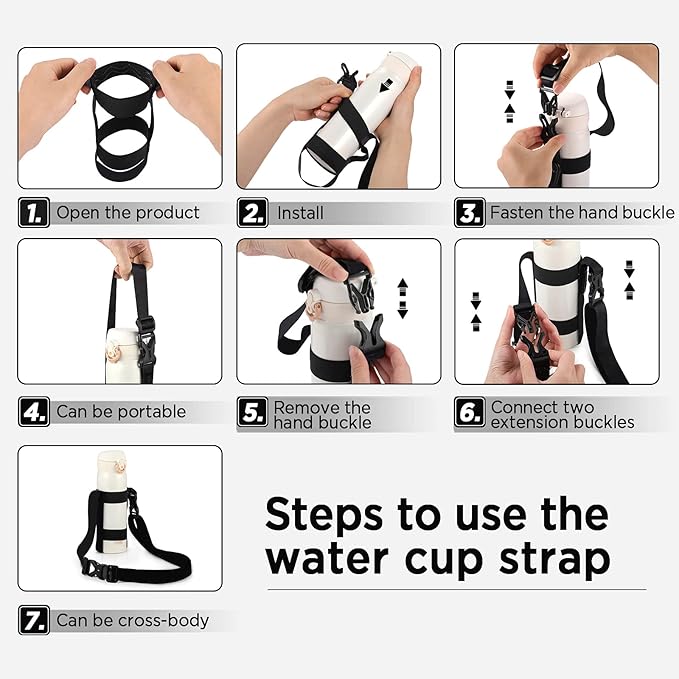 1. Open the product

2. Install

3. Fasten the hand buckle

4. Can be portable

5. Remove the hand buckle

6. Connect two extension buckles

7. Can be cross-body

Steps to use the water cup strap