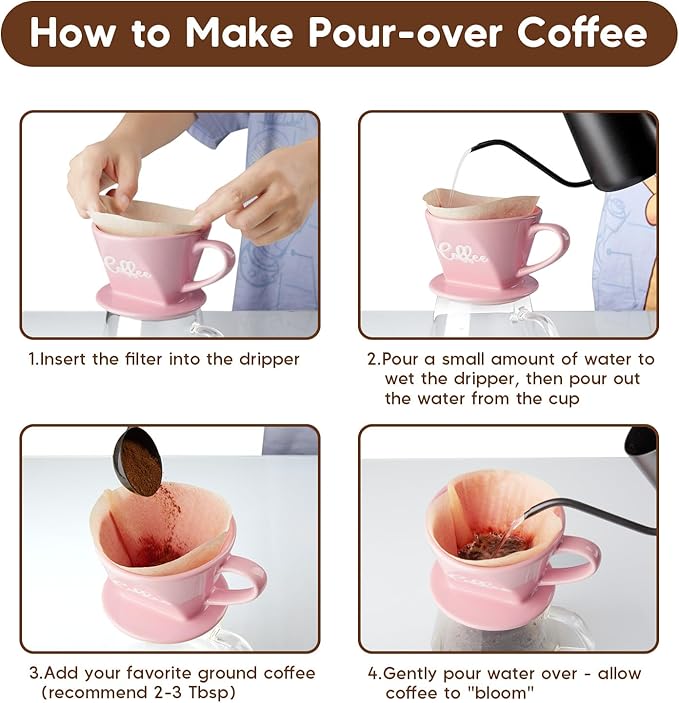 How to Make Pour-over Coffee

Coffee

1.Insert the filter into the dripper

Coffee

2.Pour a small amount of water to wet the dripper, then pour out the water from the cup

3.Add your favorite ground coffee (recommend 2-3 Tbsp)

4.Gently pour water over - allow coffee to "bloom"