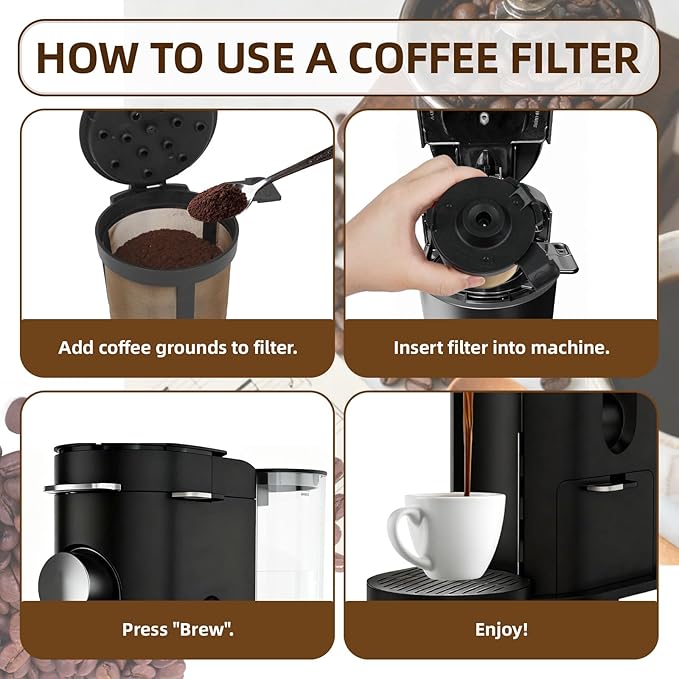 HOW TO USE A COFFEE FILTER

Add coffee grounds to filter.

Insert filter into machine.

Press "Brew".

Enjoy!