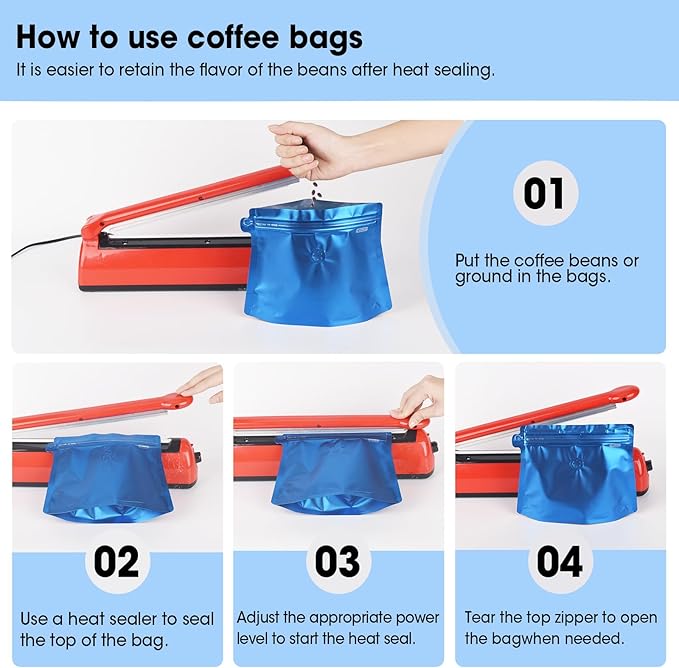 How to use coffee bags

It is easier to retain the flavor of the beans after heat sealing.

01

Put the coffee beans or ground in the bags.

02

Use a heat sealer to seal the top of the bag.

03

Adjust the appropriate power level to start the heat seal.

04

Tear the top zipper to open the bagwhen needed.