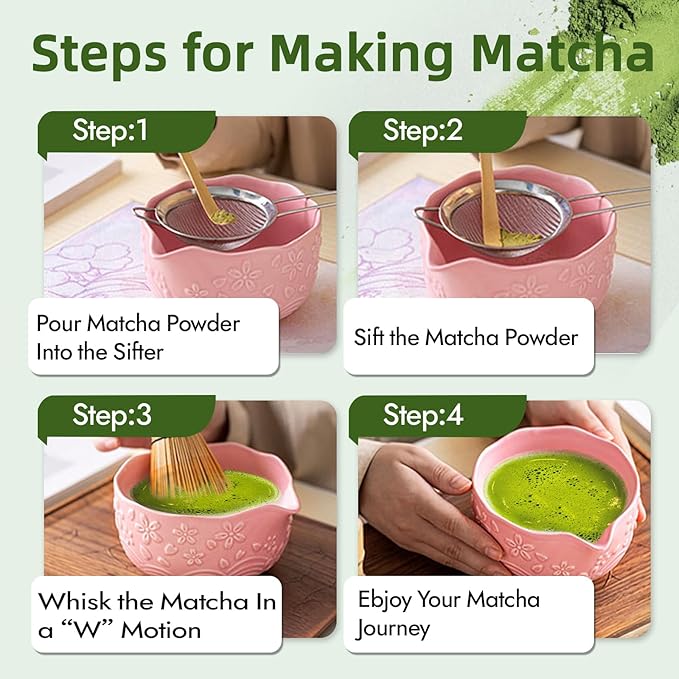 Steps for Making Matcha

Step:1

Pour Matcha Powder Into the Sifter

Step:2

Sift the Matcha Powder

Step:3

Whisk the Matcha In a “W” Motion

Step:4

Ebjoy Your Matcha Journey