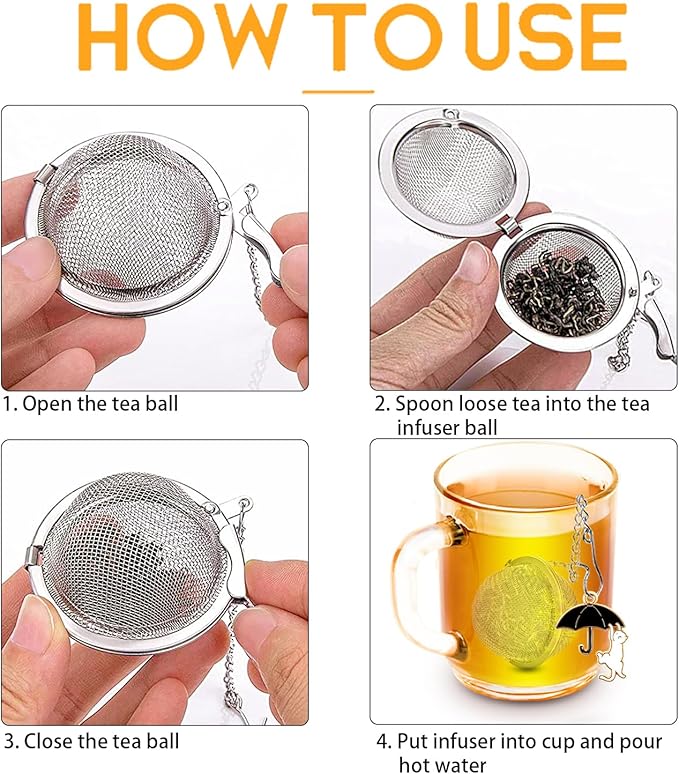 HOW TO USE

1. Open the tea ball

2. Spoon loose tea into the tea infuser ball

3. Close the tea ball

4. Put infuser into cup and pour hot water