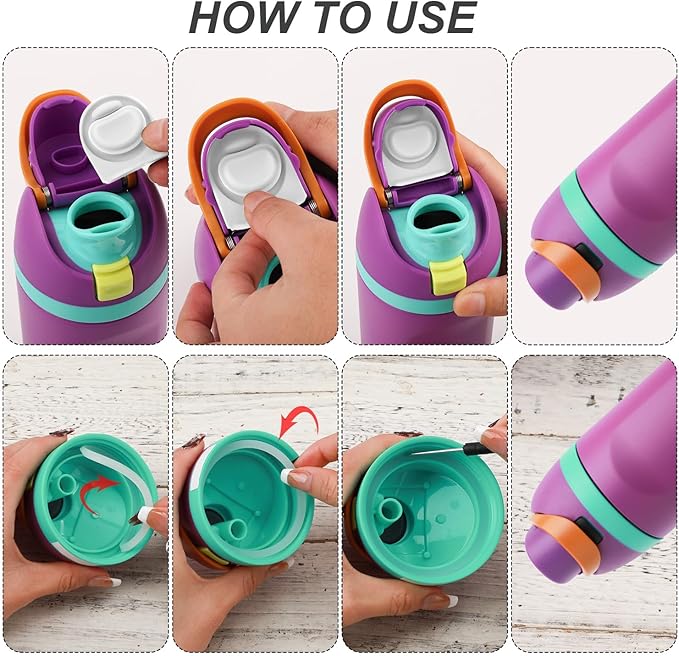 HOW TO USE