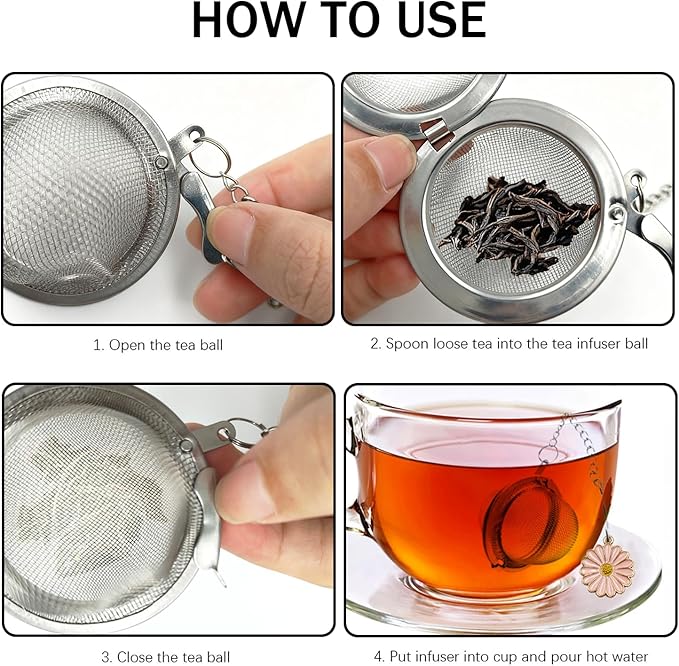 HOW TO USE

1. Open the tea ball

2. Spoon loose tea into the tea infuser ball

3. Close the tea ball

4. Put infuser into cup and pour hot water