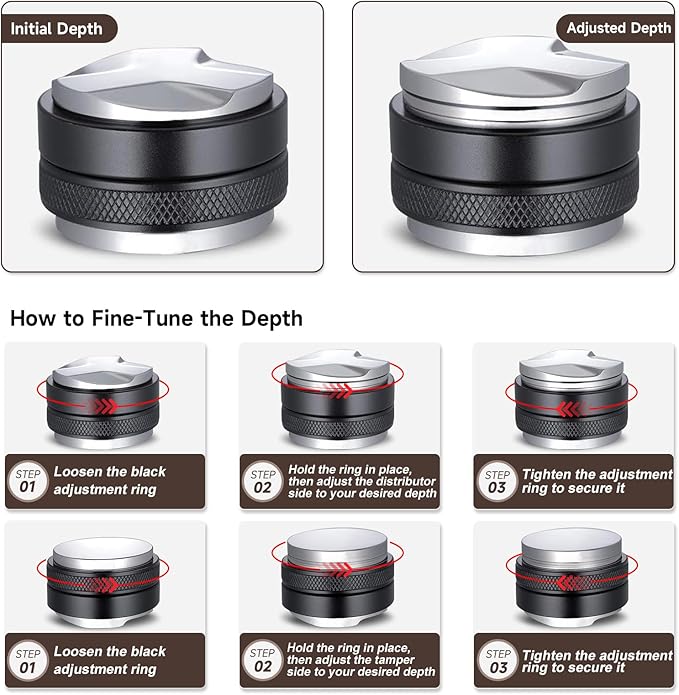 Initial Depth

Adjusted Depth

How to Fine-Tune the Depth

STEP 01 Loosen the black adjustment ring

STEP 02 Hold the ring in place, then adjust the distributor side to your desired depth

STEP 03 Tighten the adjustment ring to secure it

STEP 01 Loosen the black adjustment ring

STEP 02 Hold the ring in place, then adjust the tamper side to your desired depth

STEP 03 Tighten the adjustment ring to secure it