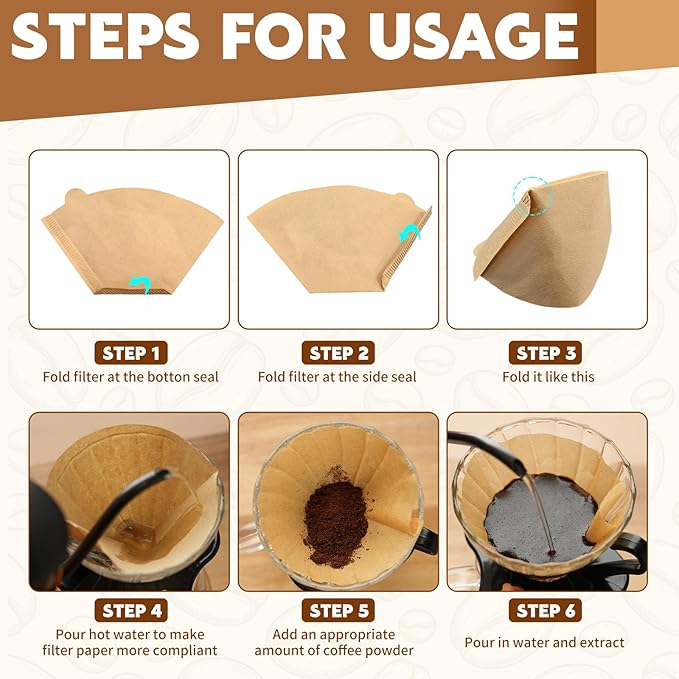 STEPS FOR USAGE

STEP 1
Fold filter at the botton seal

STEP 2
Fold filter at the side seal

STEP 3
Fold it like this

STEP 4
Pour hot water to make filter paper more compliant

STEP 5
Add an appropriate amount of coffee powder

STEP 6
Pour in water and extract